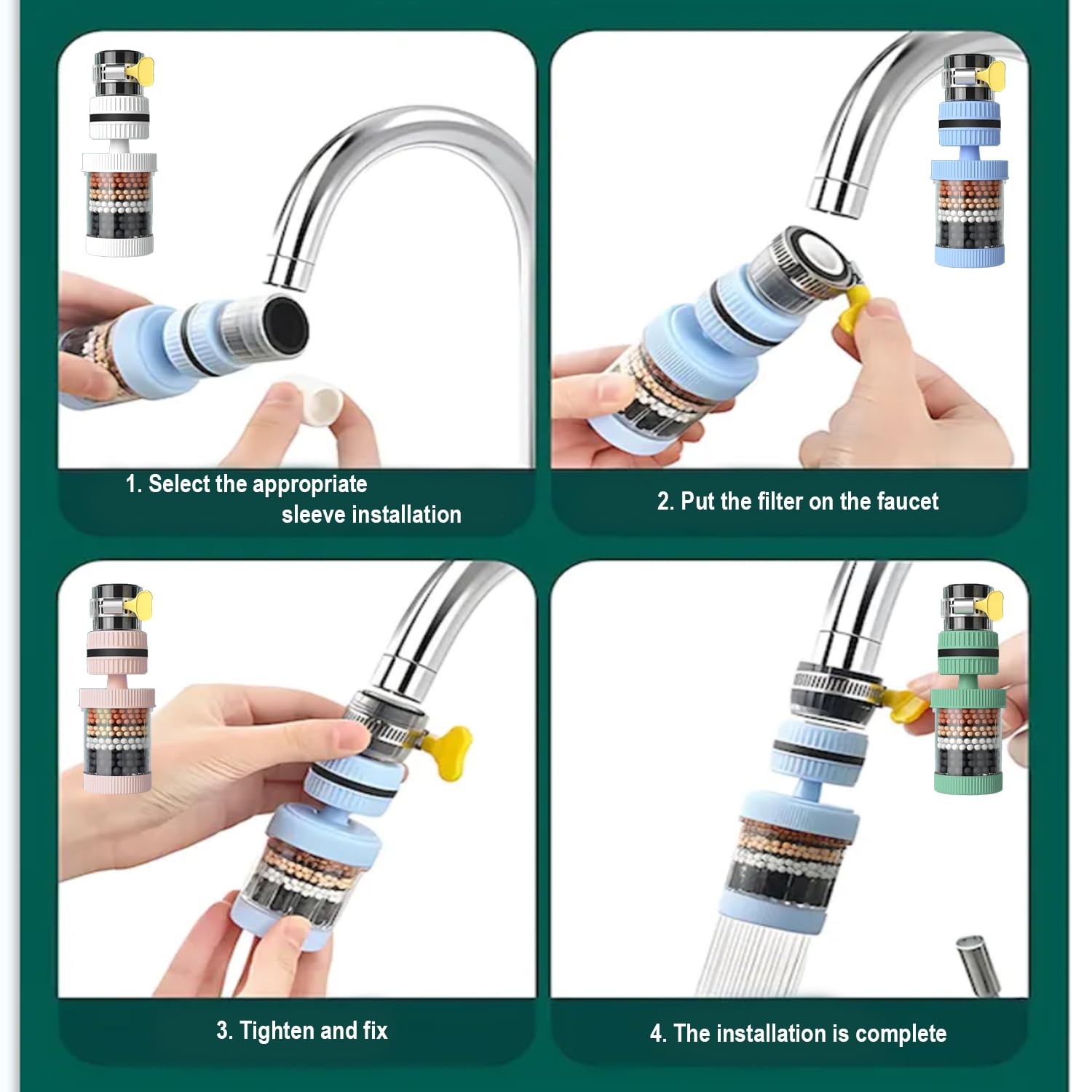 1. Select the appropriate sleeve installation

2. Put the filter on the faucet

3. Tighten and fix

4. The installation is complete